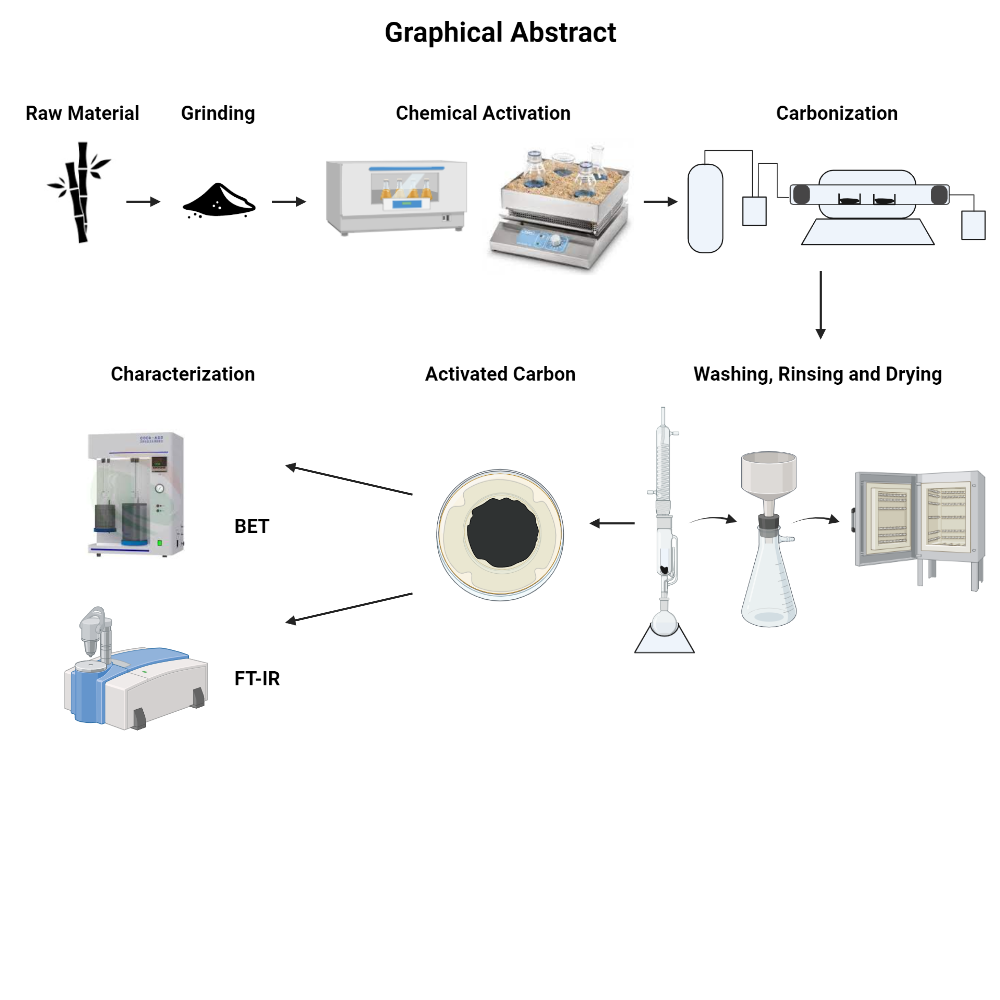 Graphical Abstract

Raw Material

Grinding

Chemical Activation

Carbonization

Characterization

Activated Carbon

Washing, Rinsing and Drying

BET

FT-IR