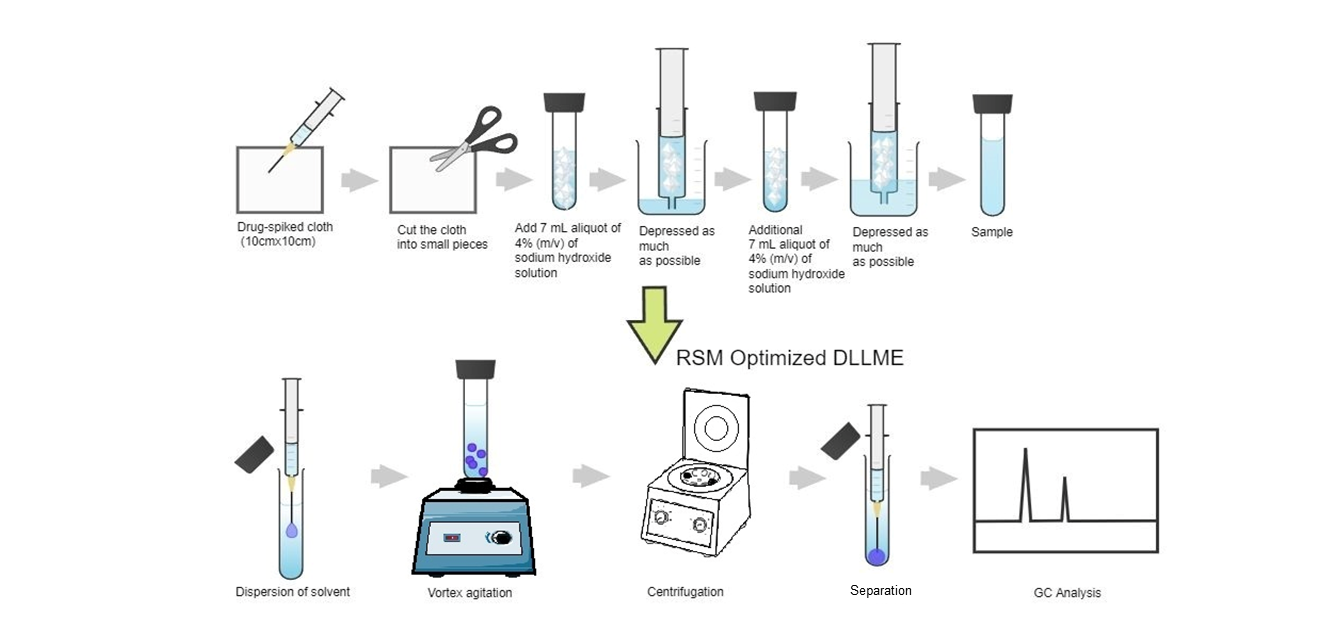 Drug-spiked cloth (10cmx10cm)

Cut the cloth into small pieces

Add 7 mL aliquot of 4% (m/v) of sodium hydroxide solution

Depressed as much as possible

Additional 7 mL aliquot of 4% (m/v) of sodium hydroxide solution

Depressed as much as possible

Sample

RSM Optimized DLLME

Dispersion of solvent

Vortex agitation

Centrifugation

Separation

GC Analysis